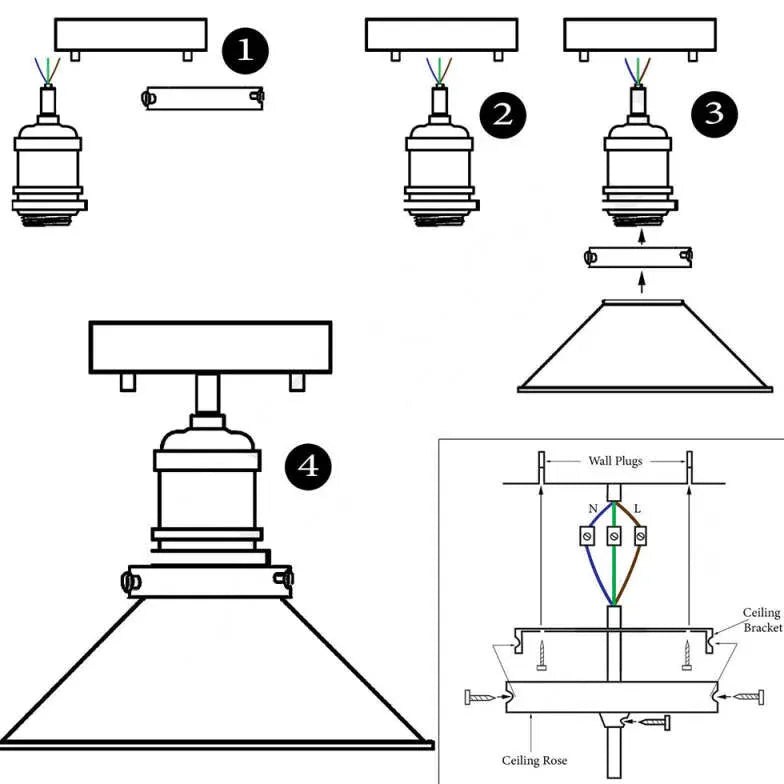 1

2

3

4

Wall Plugs

N

L

Ceiling Bracket

Ceiling Rose