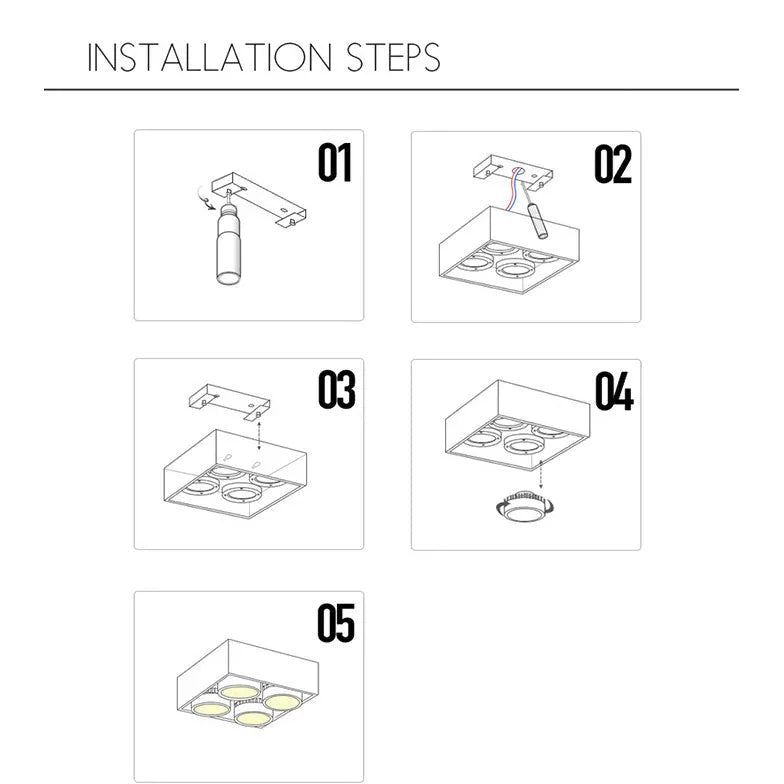 INSTALLATION STEPS

01

02

03

04

05